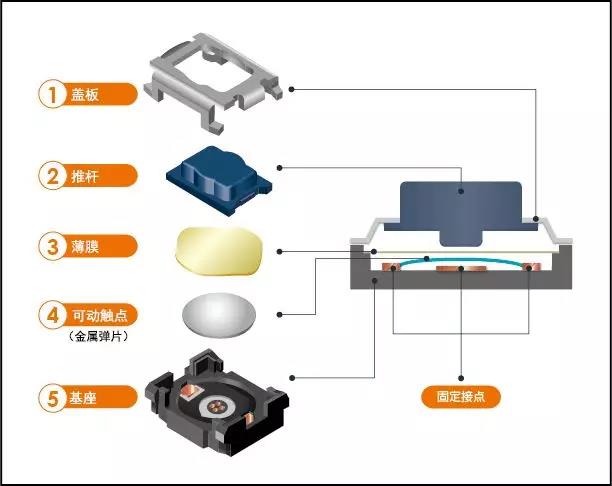 1 盖板

2 推杆

3 薄膜

4 可动触点
（金属弹片）

5 基座

固定接点